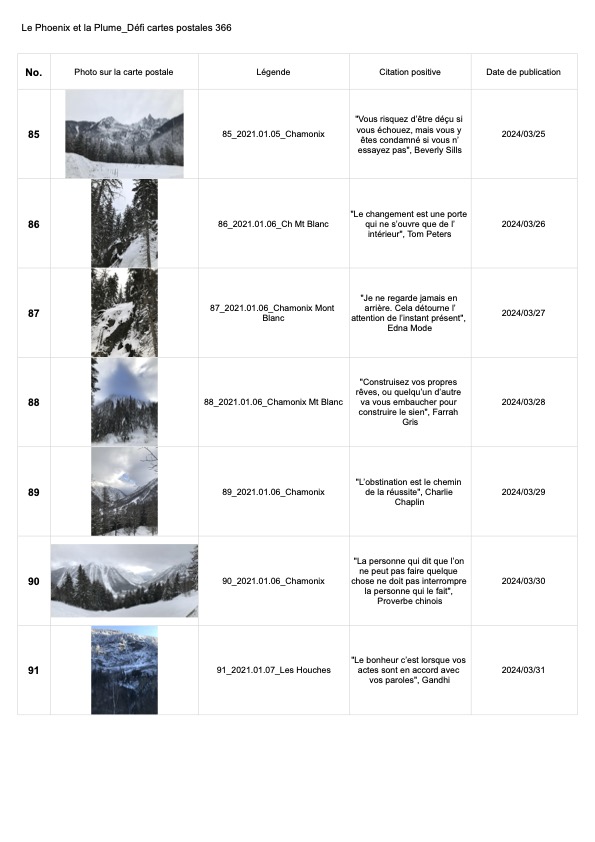 Le Phoenix et la Plume_Défi cartes postales 366

| No. | Photo sur la carte postale | Légende | Citation positive | Date de publication |
|---|---|---|---|---|
| 85 | | 85_2021.01.05_Chamonix | "Vous risquez d'être déçu si vous échouez, mais vous y êtes condamné si vous n' essayez pas", Beverly Sills | 2024/03/25 |
| 86 | | 86_2021.01.06_Ch Mt Blanc | "Le changement est une porte qui ne s'ouvre que de l' intérieur", Tom Peters | 2024/03/26 |
| 87 | | 87_2021.01.06_Chamonix Mont Blanc | "Je ne regarde jamais en arrière. Cela détourne l' attention de l'instant présent", Edna Mode | 2024/03/27 |
| 88 | | 88_2021.01.06_Chamonix Mt Blanc | "Construisez vos propres rêves, ou quelqu'un d'autre va vous embaucher pour construire le sien", Farrah Gris | 2024/03/28 |
| 89 | | 89_2021.01.06_Chamonix | "L'obstination est le chemin de la réussite", Charlie Chaplin | 2024/03/29 |
| 90 | | 90_2021.01.06_Chamonix | "La personne qui dit que l'on ne peut pas faire quelque chose ne doit pas interrompre la personne qui le fait", Proverbe chinois | 2024/03/30 |
| 91 | | 91_2021.01.07_Les Houches | "Le bonheur c'est lorsque vos actes sont en accord avec vos paroles", Gandhi | 2024/03/31 |